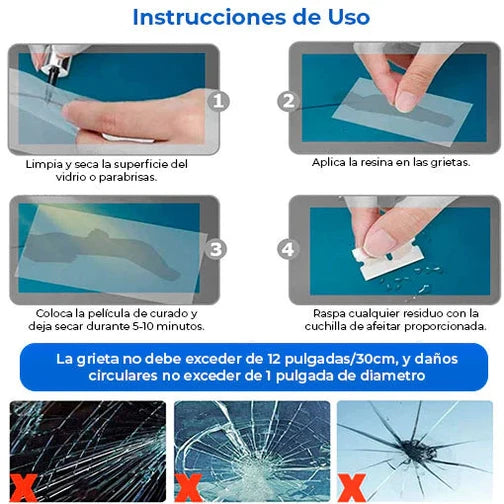 Instrucciones de Uso

1

Limpia y seca la superficie del vidrio o parabrisas.

2

Aplica la resina en las grietas.

3

Coloca la película de curado y deja secar durante 5-10 minutos.

4

Raspa cualquier residuo con la cuchilla de afeitar proporcionada.

La grieta no debe exceder de 12 pulgadas/30cm, y daños circulares no exceder de 1 pulgada de diametro

X

X

X